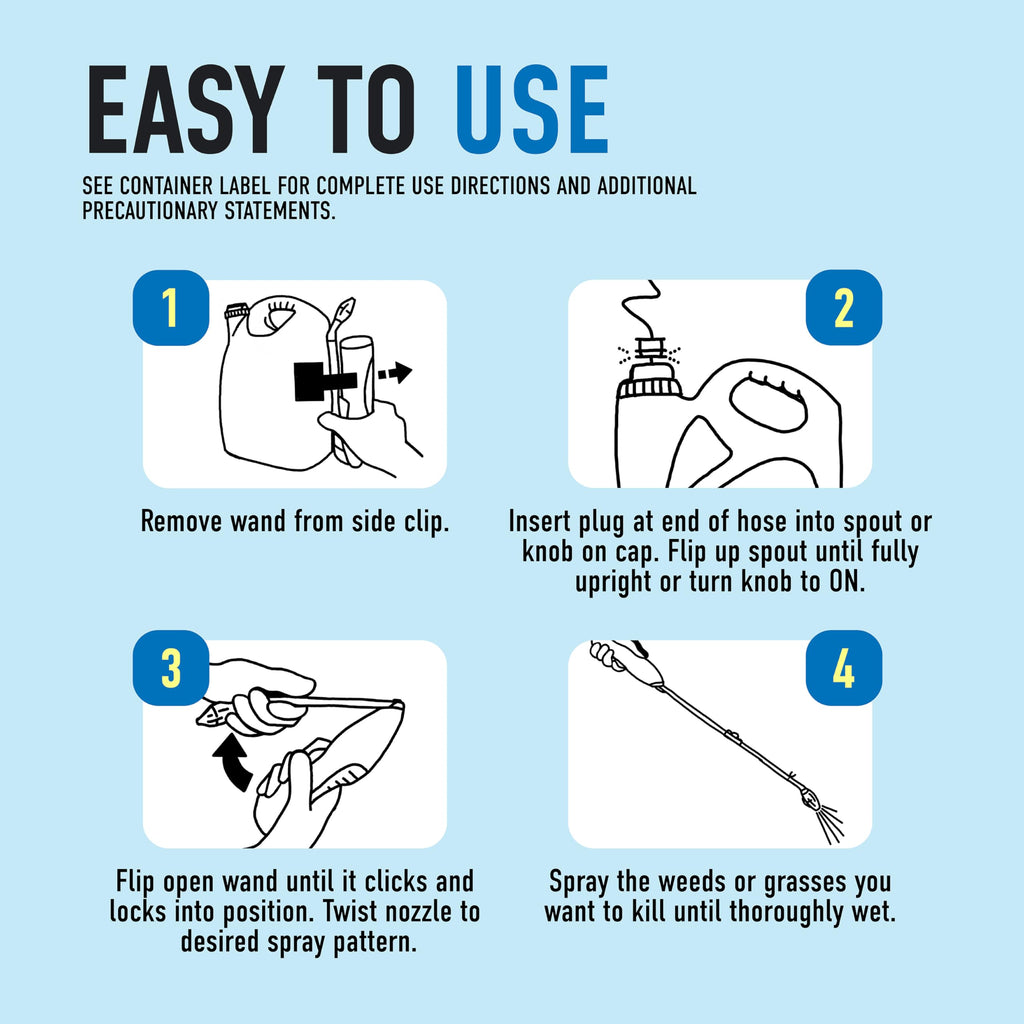 EASY TO USE

SEE CONTAINER LABEL FOR COMPLETE USE DIRECTIONS AND ADDITIONAL PRECAUTIONARY STATEMENTS.

1

Remove wand from side clip.

2

Insert plug at end of hose into spout or knob on cap. Flip up spout until fully upright or turn knob to ON.

3

Flip open wand until it clicks and locks into position. Twist nozzle to desired spray pattern.

4

Spray the weeds or grasses you want to kill until thoroughly wet.