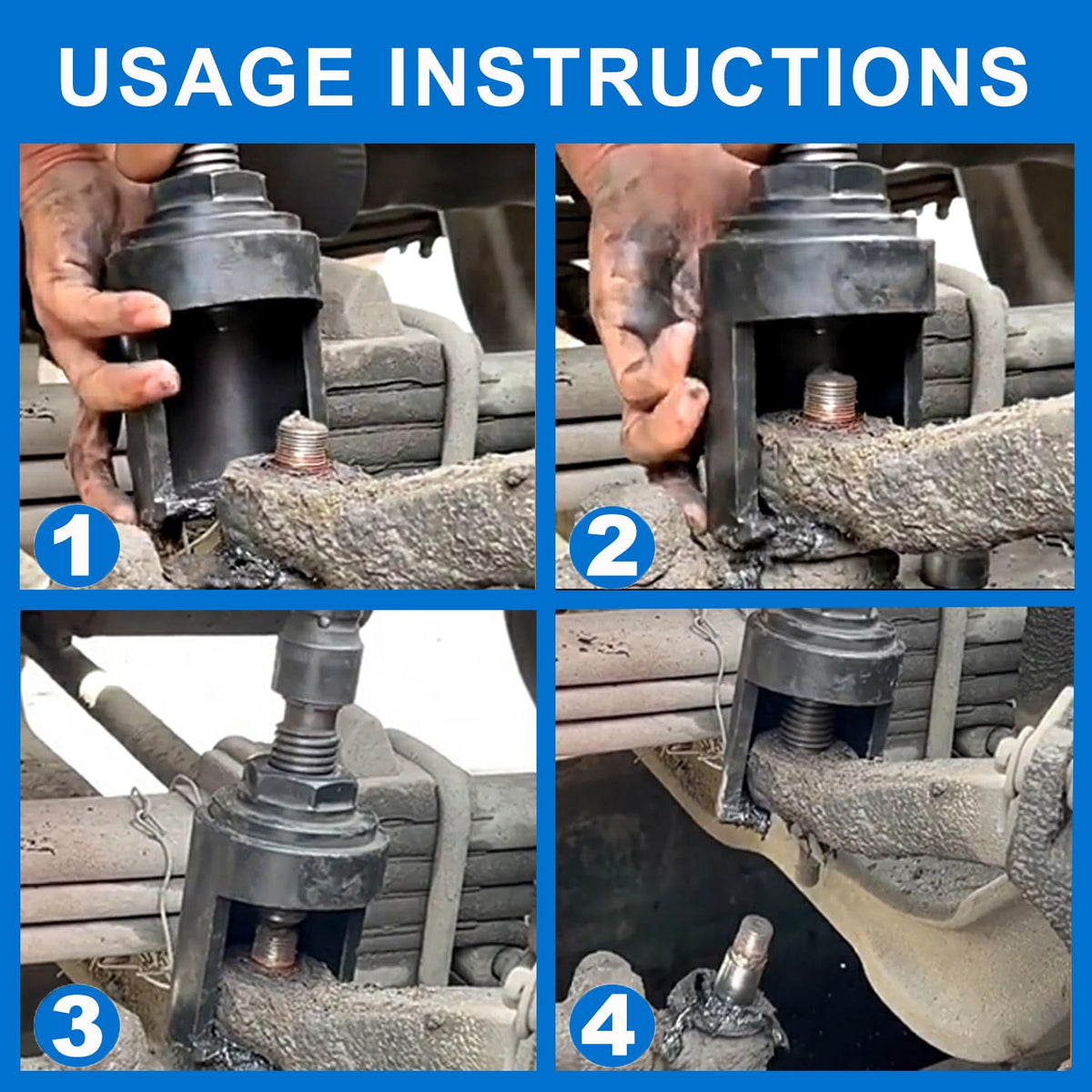 USAGE INSTRUCTIONS

1

2

3

4