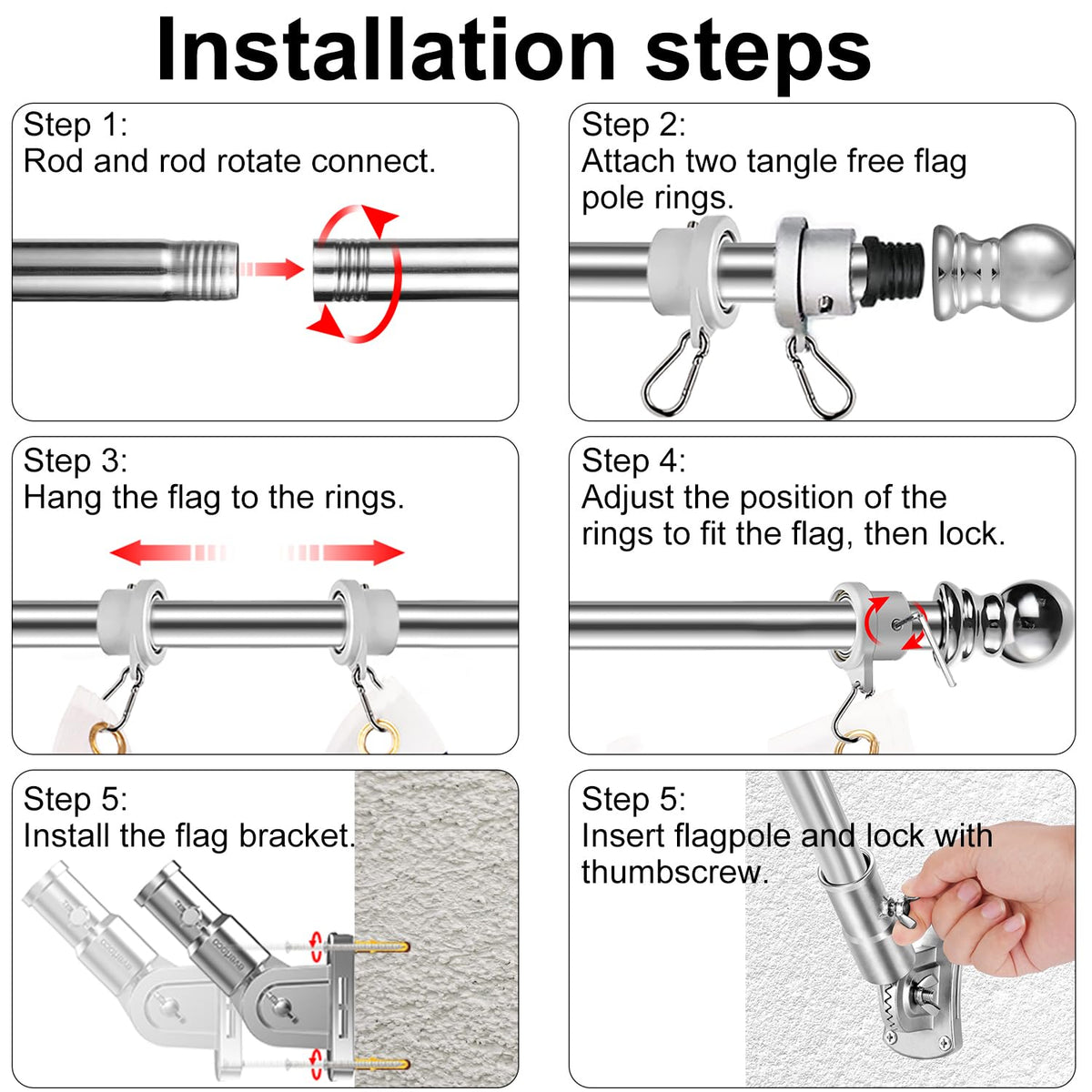 Installation steps

Step 1:
Rod and rod rotate connect.

Step 2:
Attach two tangle free flag pole rings.

Step 3:
Hang the flag to the rings.

Step 4:
Adjust the position of the rings to fit the flag, then lock.

Step 5:
Install the flag bracket.

Step 5:
Insert flagpole and lock with thumbscrew.