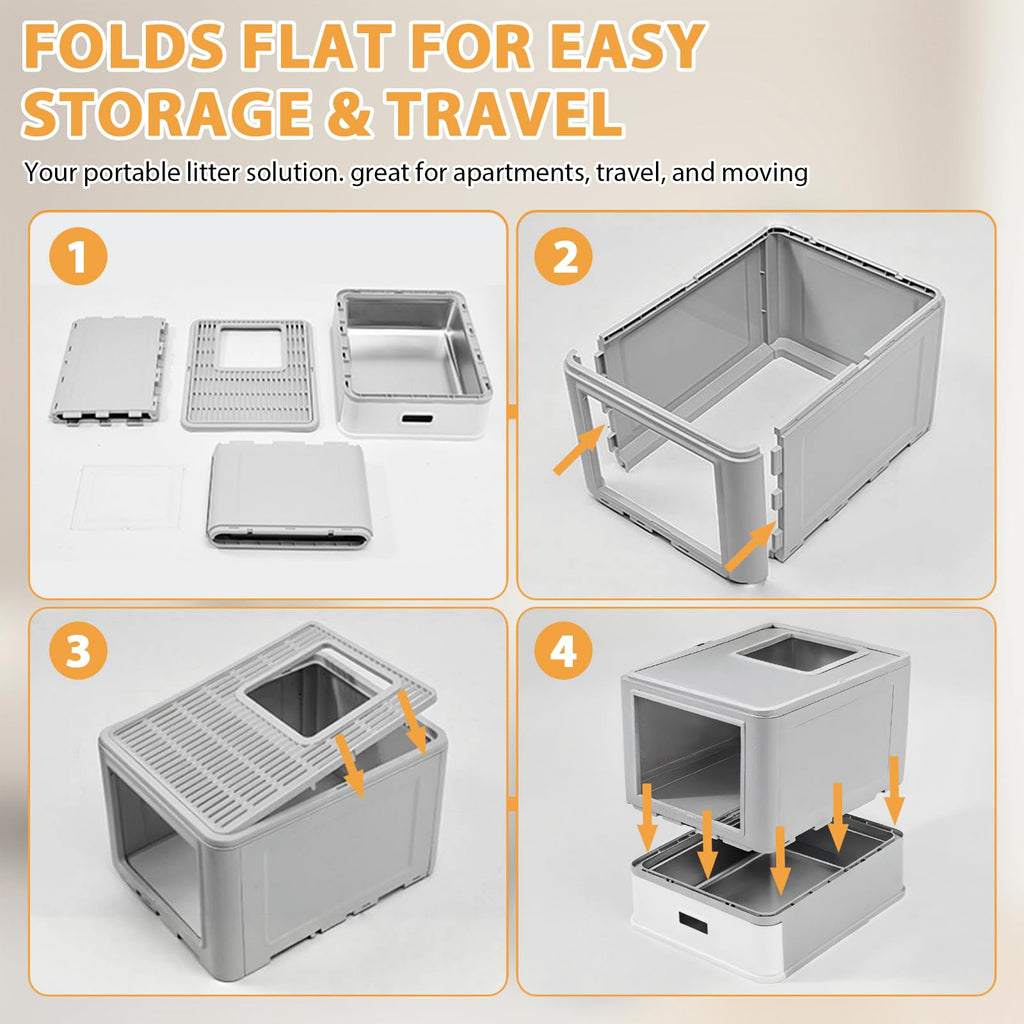 FOLDS FLAT FOR EASY STORAGE & TRAVEL

Your portable litter solution. great for apartments, travel, and moving

1

2

3

4